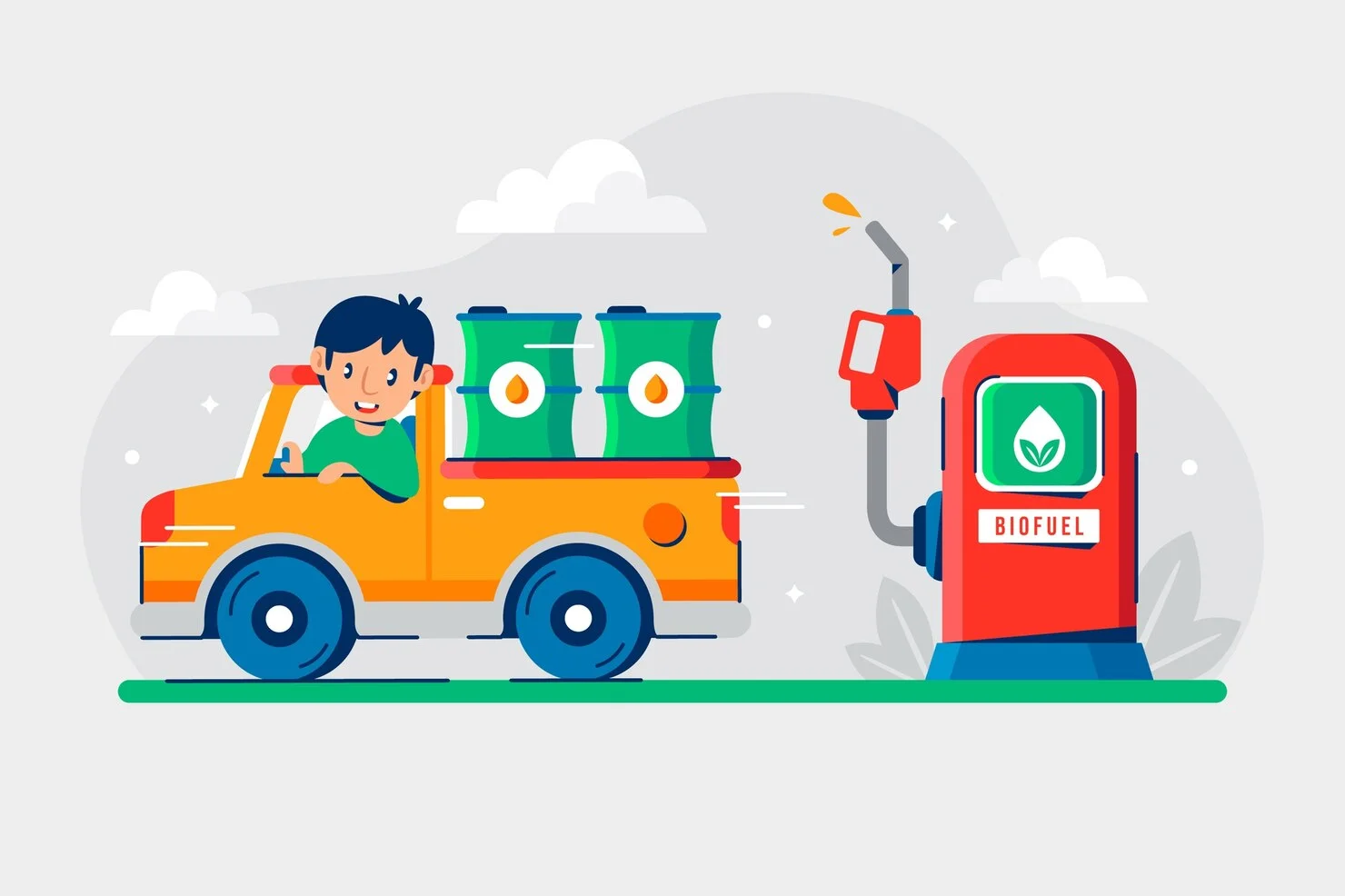 BIOFUEL